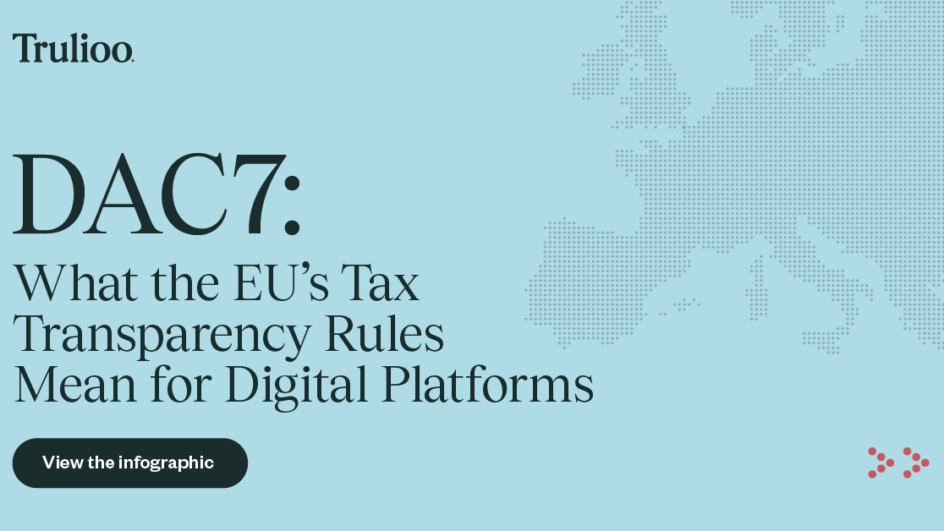 Trulioo.

DAC7:
What the EU's Tax Transparency Rules Mean for Digital Platforms

View the infographic