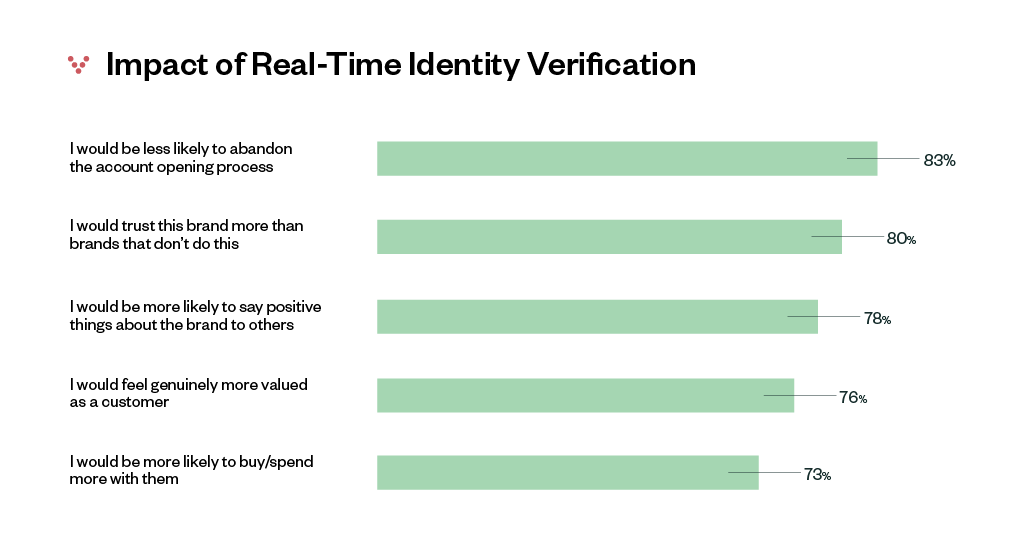 Impact of Real-Time Identity Verification

I would be less likely to abandon the account opening process
83%

I would trust this brand more than brands that don't do this
80%

I would be more likely to say positive things about the brand to others
78%

I would feel genuinely more valued as a customer
76%

I would be more likely to buy/spend more with them
73%